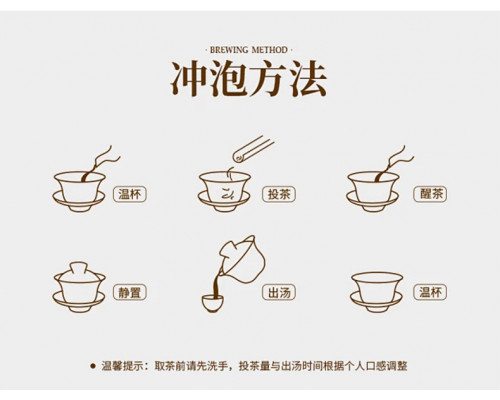 · BREWING METHOD ·

冲泡方法

温杯

投茶

醒茶

静置

出汤

温杯

● 温馨提示：取茶前请先洗手，投茶量与出汤时间根据个人口感调整